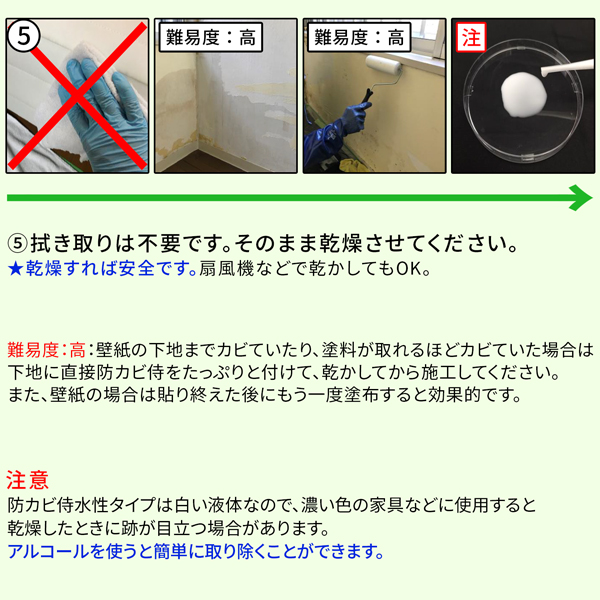 ⑤

難易度：高

難易度：高

注

⑤拭き取りは不要です。そのまま乾燥させてください。
★乾燥すれば安全です。扇風機などで乾かしてもOK。

難易度：高：壁紙の下地までカビていたり、塗料が取れるほどカビていた場合は下地に直接防カビ侍をたっぷりと付けて、乾かしてから施工してください。
また、壁紙の場合は貼り終えた後にもう一度塗布すると効果的です。

注意
防カビ侍水性タイプは白い液体なので、濃い色の家具などに使用すると乾燥したときに跡が目立つ場合があります。
アルコールを使うと簡単に取り除くことができます。